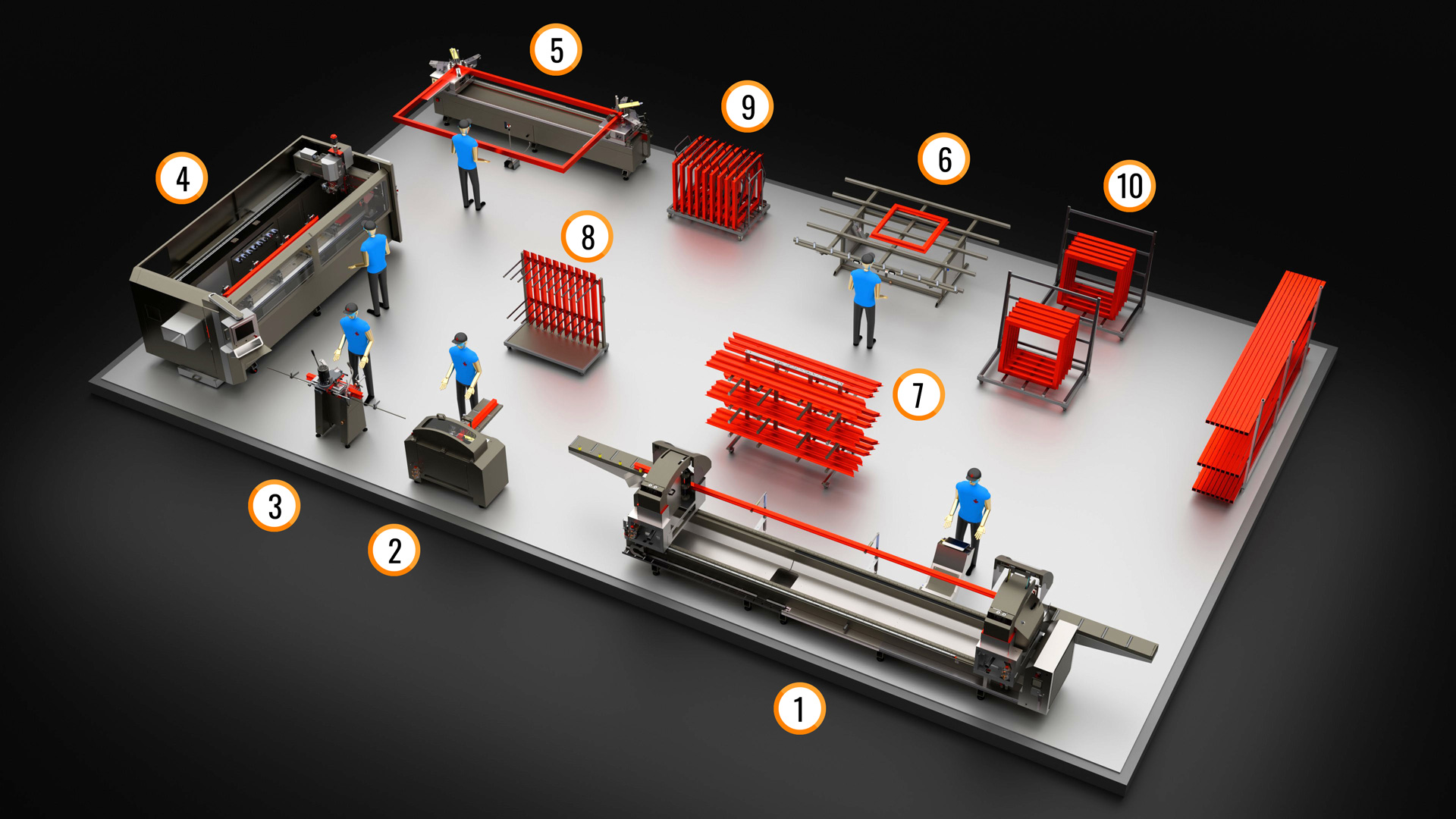 5
9
4
6
10
8
7
3
2
1