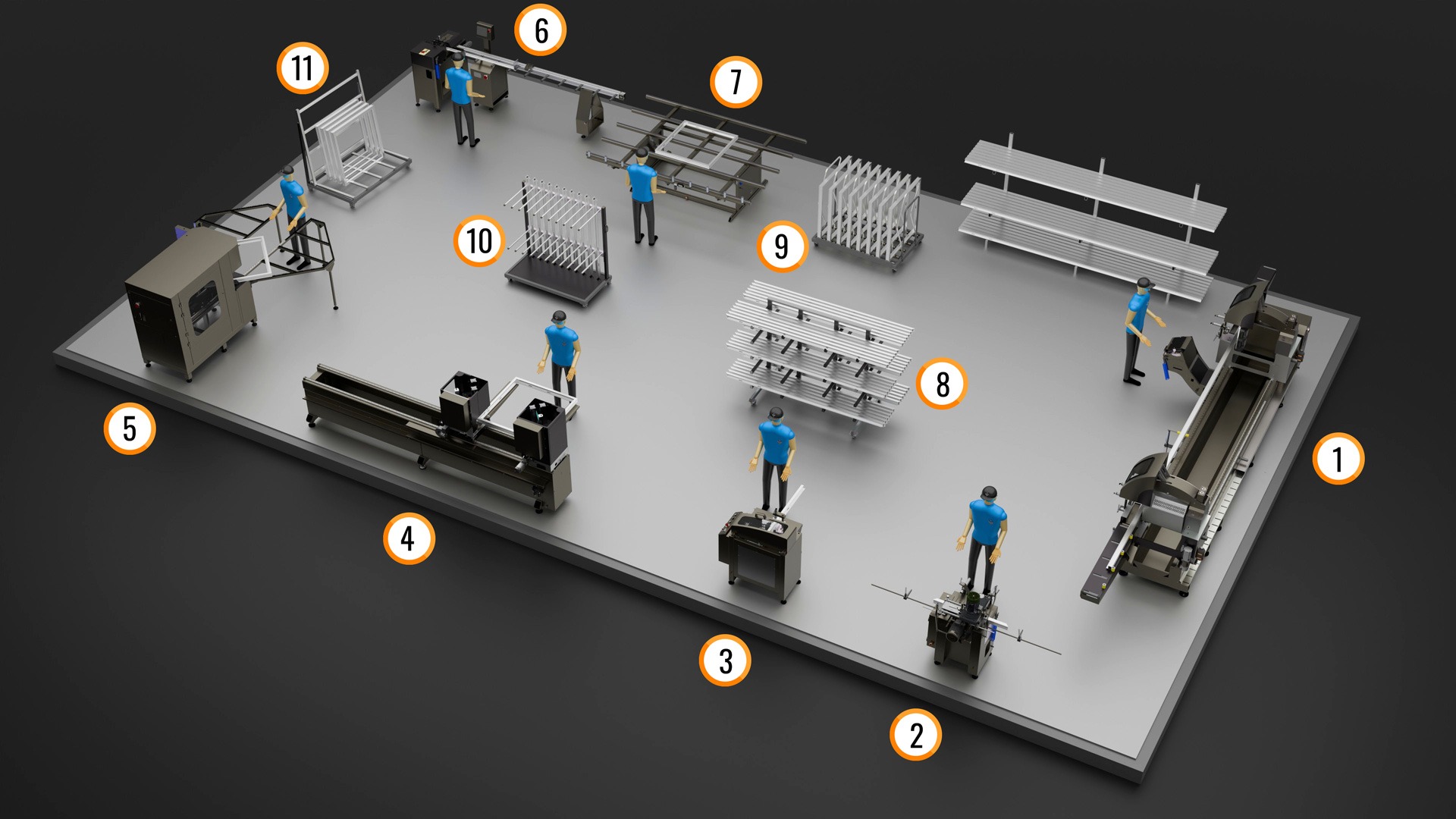 6
11
7
10
9
8
5
1
4
3
2