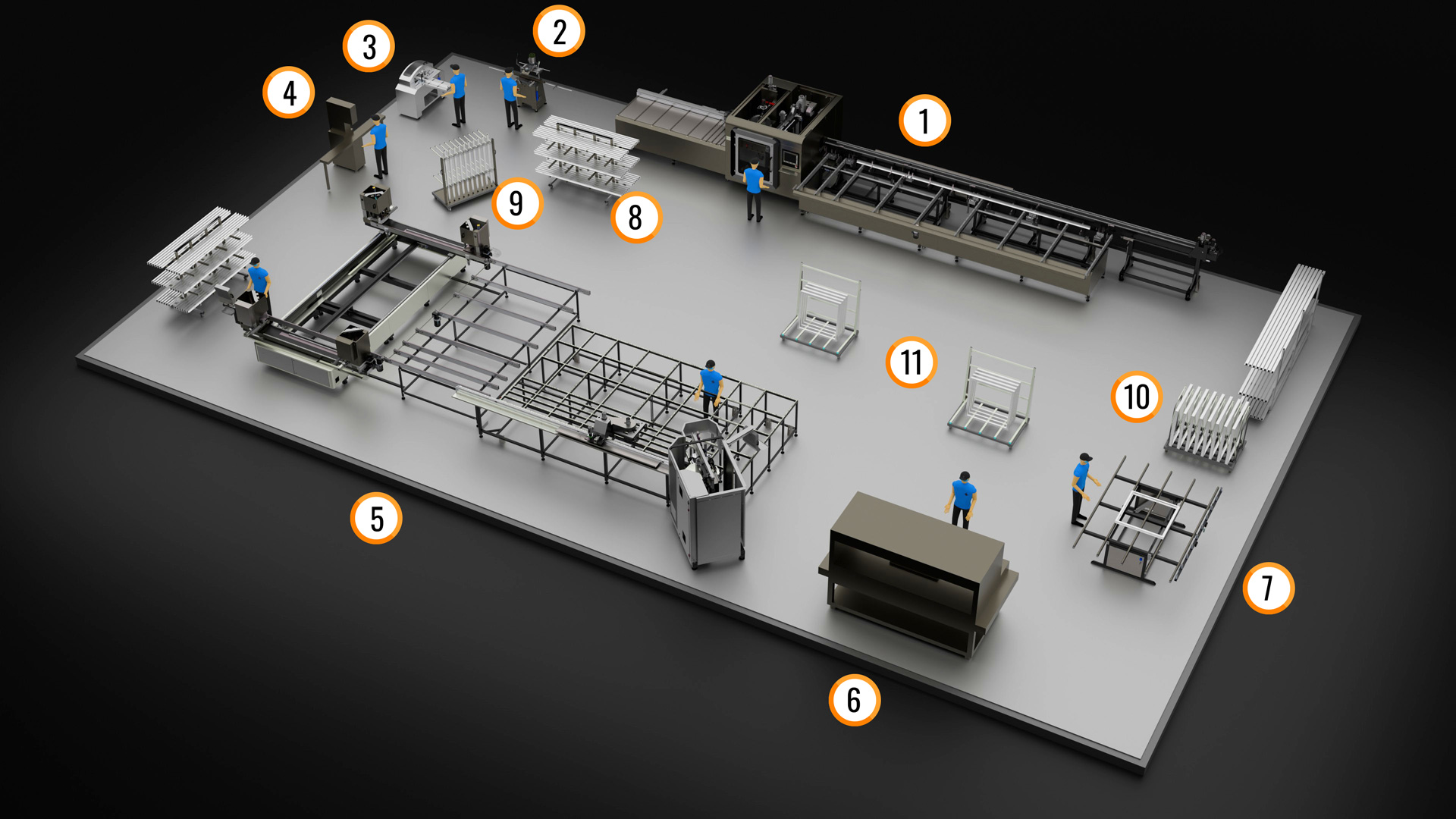 3
2
4
1
9
8
11
10
5
7
6